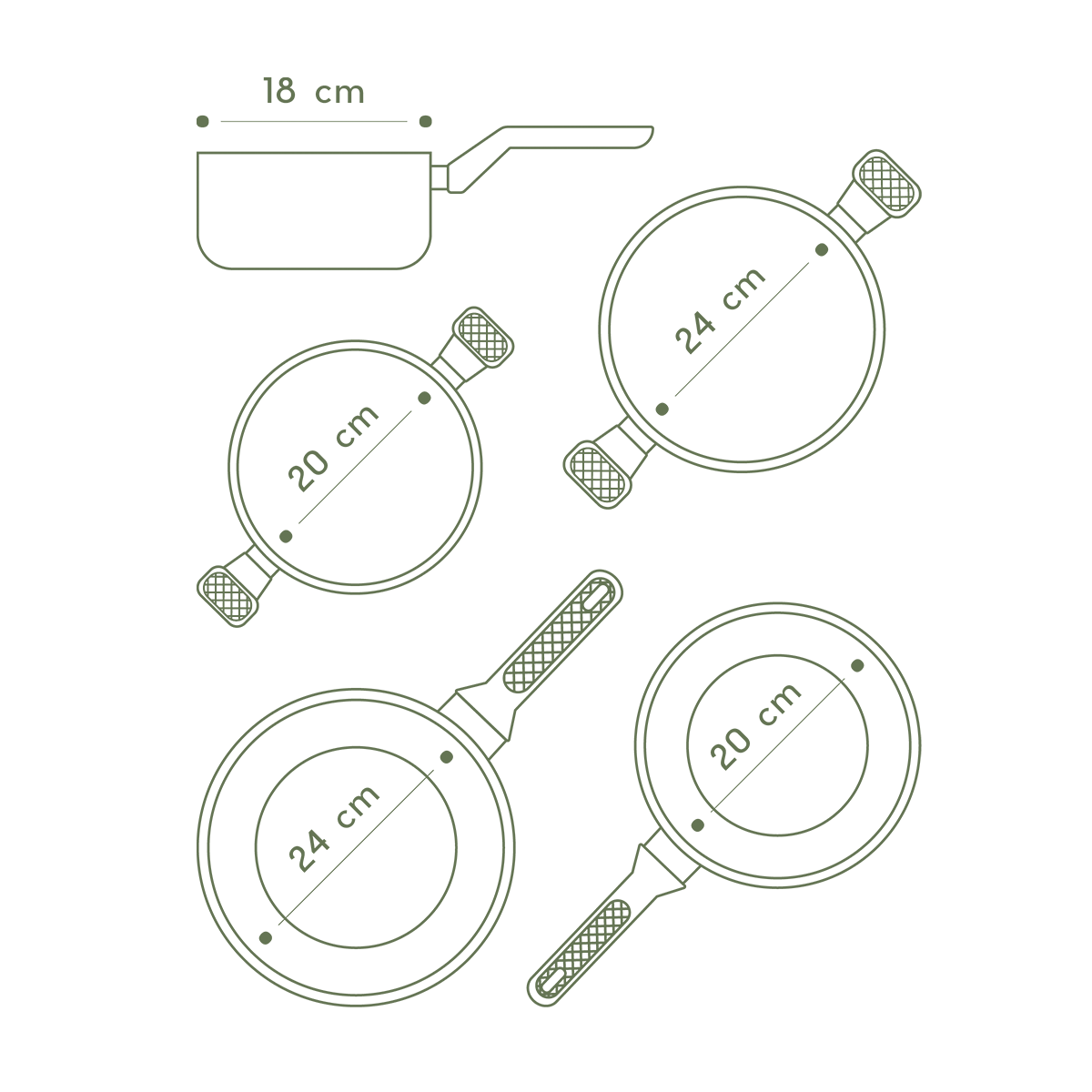 18 cm

24 cm

20 cm

24 cm

20 cm